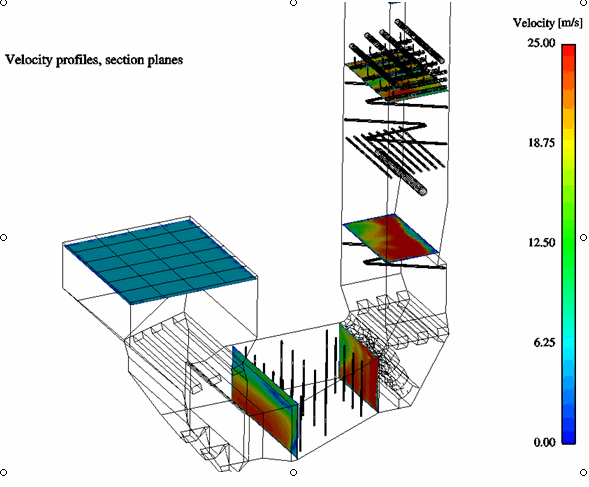 Velocity profiles, section planes

Velocity [m/s]

25.00

18.75

12.50

6.25

0.00