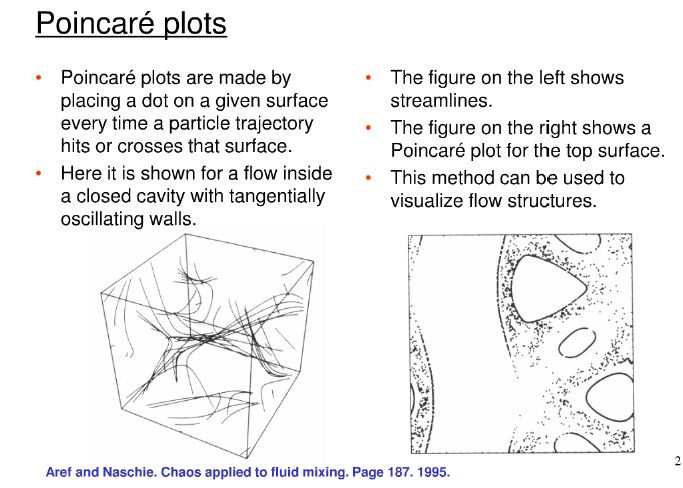 Poincaré plots

• Poincaré plots are made by placing a dot on a given surface every time a particle trajectory hits or crosses that surface.
• Here it is shown for a flow inside a closed cavity with tangentially oscillating walls.

• The figure on the left shows streamlines.
• The figure on the right shows a Poincaré plot for the top surface.
• This method can be used to visualize flow structures.

Aref and Naschie. Chaos applied to fluid mixing. Page 187. 1995.

2