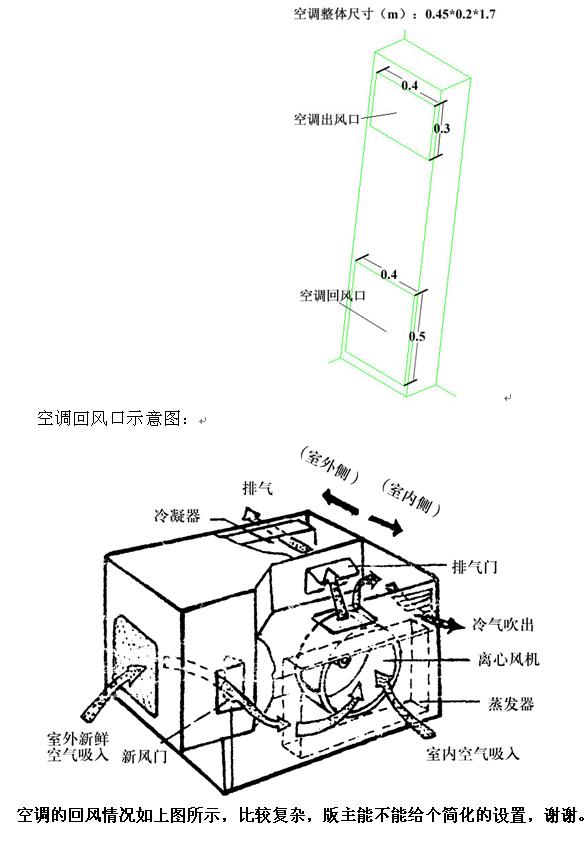 空调整体尺寸（m）：0.45*0.2*1.7

0.4

空调出风口

0.3

0.4

空调回风口

0.5

空调回风口示意图：

（室外侧）

（室内侧）

排气

冷凝器

排气门

冷气吹出

离心风机

蒸发器

室外新鲜空气吸入

新风门

室内空气吸入

空调的回风情况如上图所示，比较复杂，版主能不能给个简化的设置，谢谢。