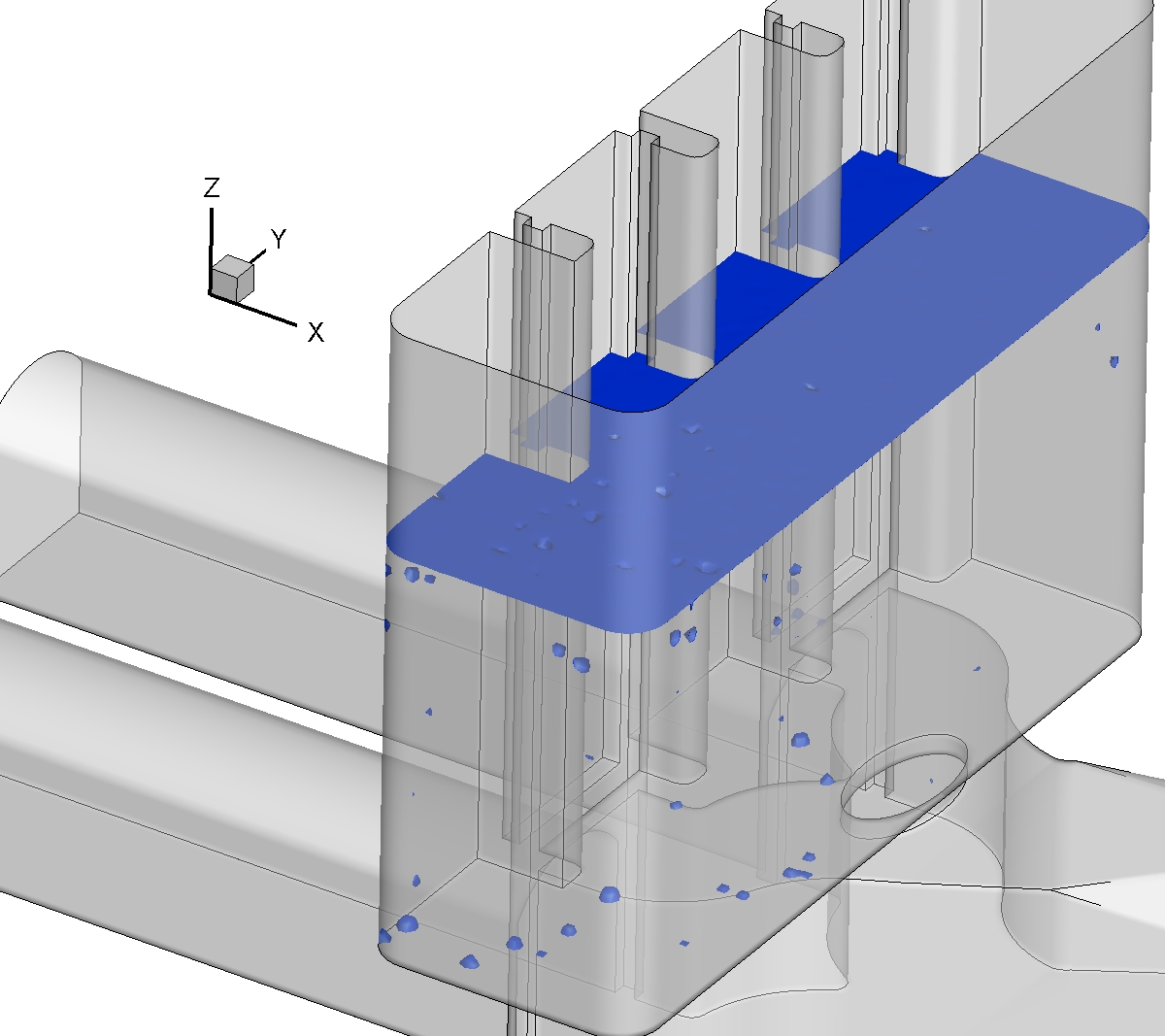 Z
Y
X