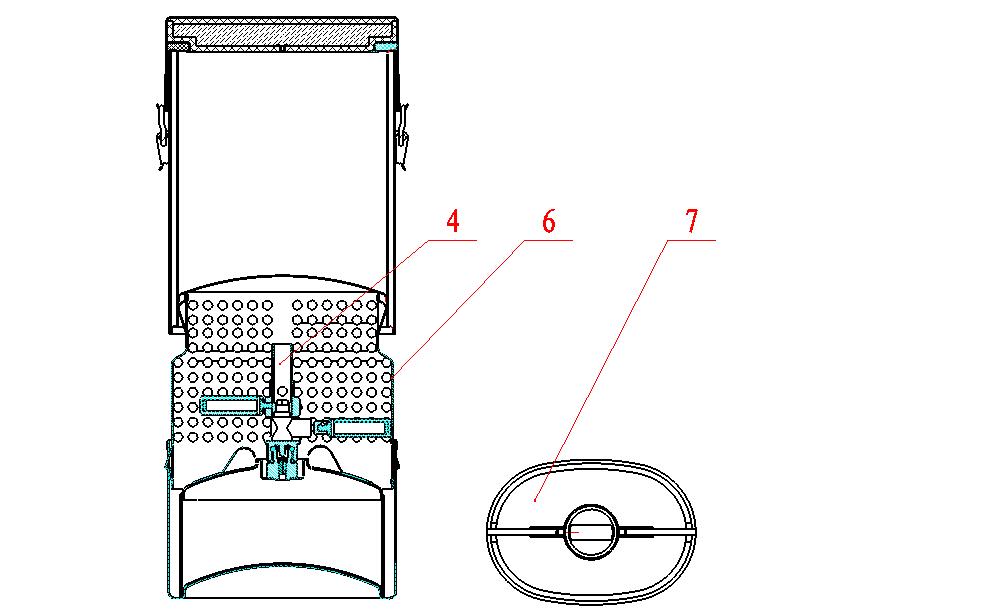 4
6
7