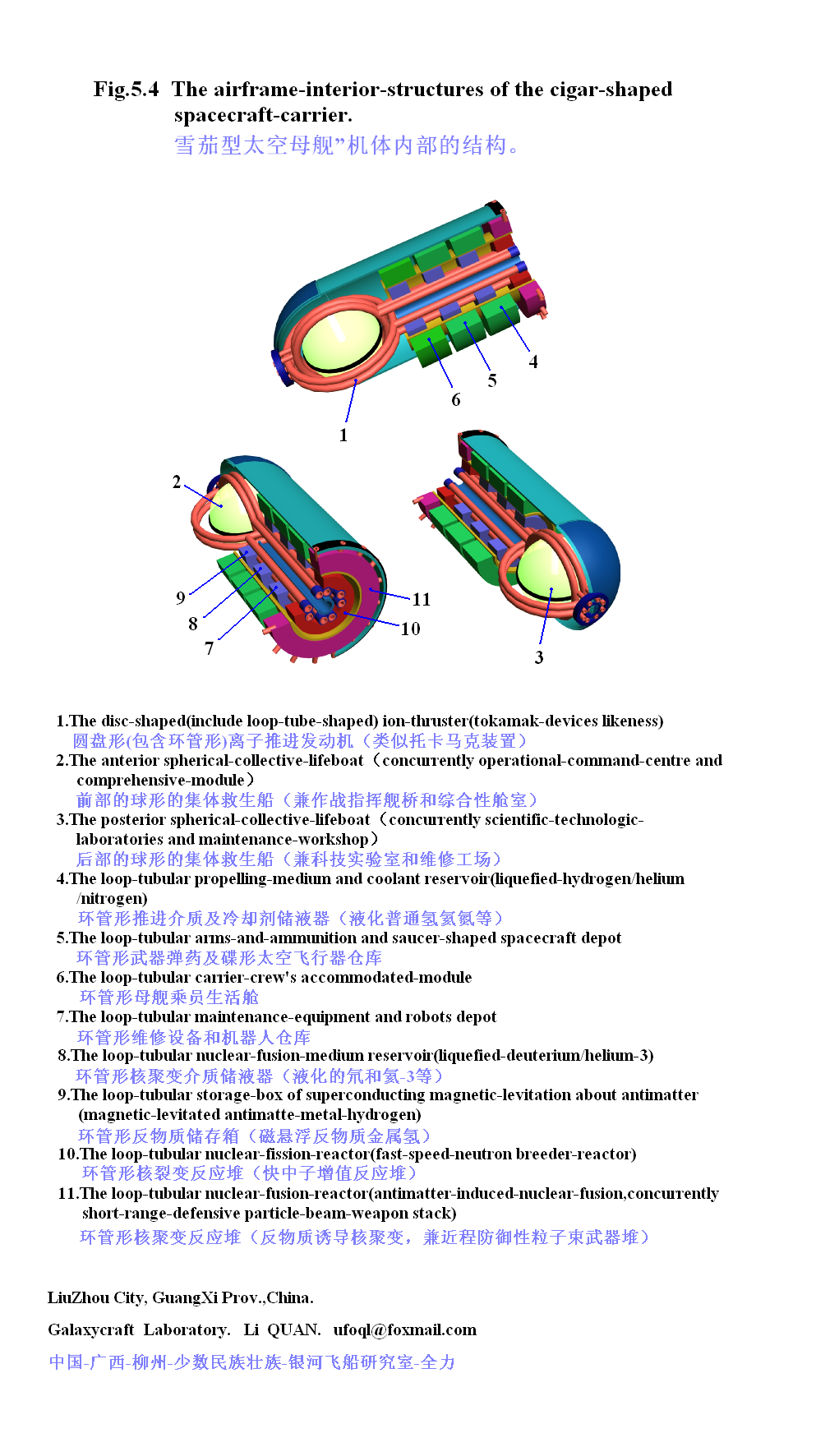 Fig.5.4 The airframe-interior-structures of the cigar-shaped spacecraft-carrier.
雪茄型太空母舰”机体内部的结构。

4
5
6
1

2
9
8
7
11
10
3

1.The disc-shaped(include loop-tube-shaped) ion-thruster(tokamak-devices likeness)
圆盘形(包含环管形)离子推进发动机（类似托卡马克装置）
2.The anterior spherical-collective-lifeboat（concurrently operational-command-centre and comprehensive-module）
前部的球形的集体救生船（兼作战指挥舰桥和综合性舱室）
3.The posterior spherical-collective-lifeboat（concurrently scientific-technologic-laboratories and maintenance-workshop）
后部的球形的集体救生船（兼科技实验室和维修工场）
4.The loop-tubular propelling-medium and coolant reservoir(liquefied-hydrogen/helium /nitrogen)
环管形推进介质及冷却剂储液器（液化普通氢氦氮等）
5.The loop-tubular arms-and-ammunition and saucer-shaped spacecraft depot
环管形武器弹药及碟形太空飞行器仓库
6.The loop-tubular carrier-crew's accommodated-module
环管形母舰乘员生活舱
7.The loop-tubular maintenance-equipment and robots depot
环管形维修设备和机器人仓库
8.The loop-tubular nuclear-fusion-medium reservoir(liquefied-deuterium/helium-3)
环管形核聚变介质储液器（液化的氘和氦-3等）
9.The loop-tubular storage-box of superconducting magnetic-levitation about antimatter (magnetic-levitated antimatte-metal-hydrogen)
环管形反物质储存箱（磁悬浮反物质金属氢）
10.The loop-tubular nuclear-fission-reactor(fast-speed-neutron breeder-reactor)
环管形核裂变反应堆（快中子增值反应堆）
11.The loop-tubular nuclear-fusion-reactor(antimatter-induced-nuclear-fusion,concurrently short-range-defensive particle-beam-weapon stack)
环管形核聚变反应堆（反物质诱导核聚变，兼近程防御性粒子束武器堆）

LiuZhou City, GuangXi Prov.,China.

Galaxycraft Laboratory. Li QUAN. ufoql@foxmail.com

中国-广西-柳州-少数民族壮族-银河飞船研究室-全力