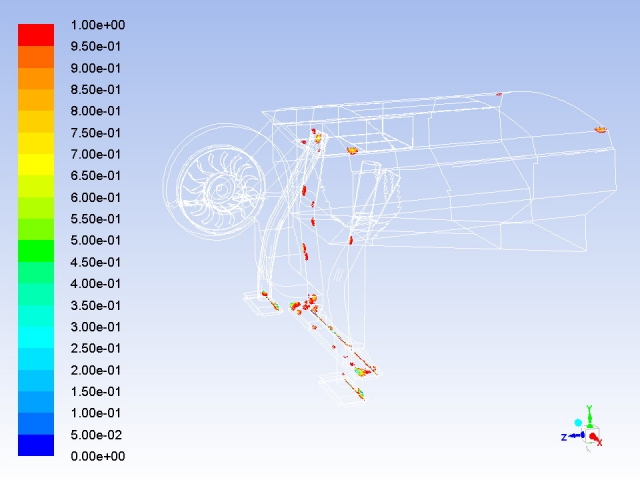 1.00e+00
9.50e-01
9.00e-01
8.50e-01
8.00e-01
7.50e-01
7.00e-01
6.50e-01
6.00e-01
5.50e-01
5.00e-01
4.50e-01
4.00e-01
3.50e-01
3.00e-01
2.50e-01
2.00e-01
1.50e-01
1.00e-01
5.00e-02
0.00e+00

Y
Z
X